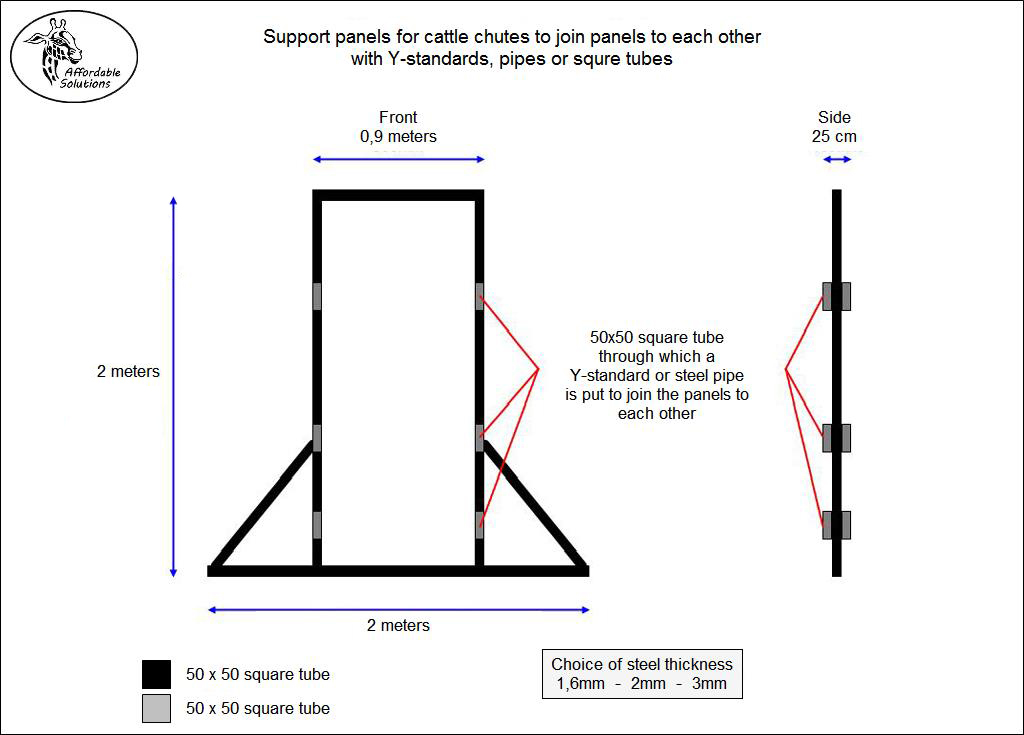 Affordable Solutions

Support panels for cattle chutes to join panels to each other with Y-standards, pipes or squre tubes

Front
0,9 meters

Side
25 cm

2 meters

50x50 square tube through which a Y-standard or steel pipe is put to join the panels to each other

2 meters

50 x 50 square tube

50 x 50 square tube

Choice of steel thickness
1,6mm - 2mm - 3mm